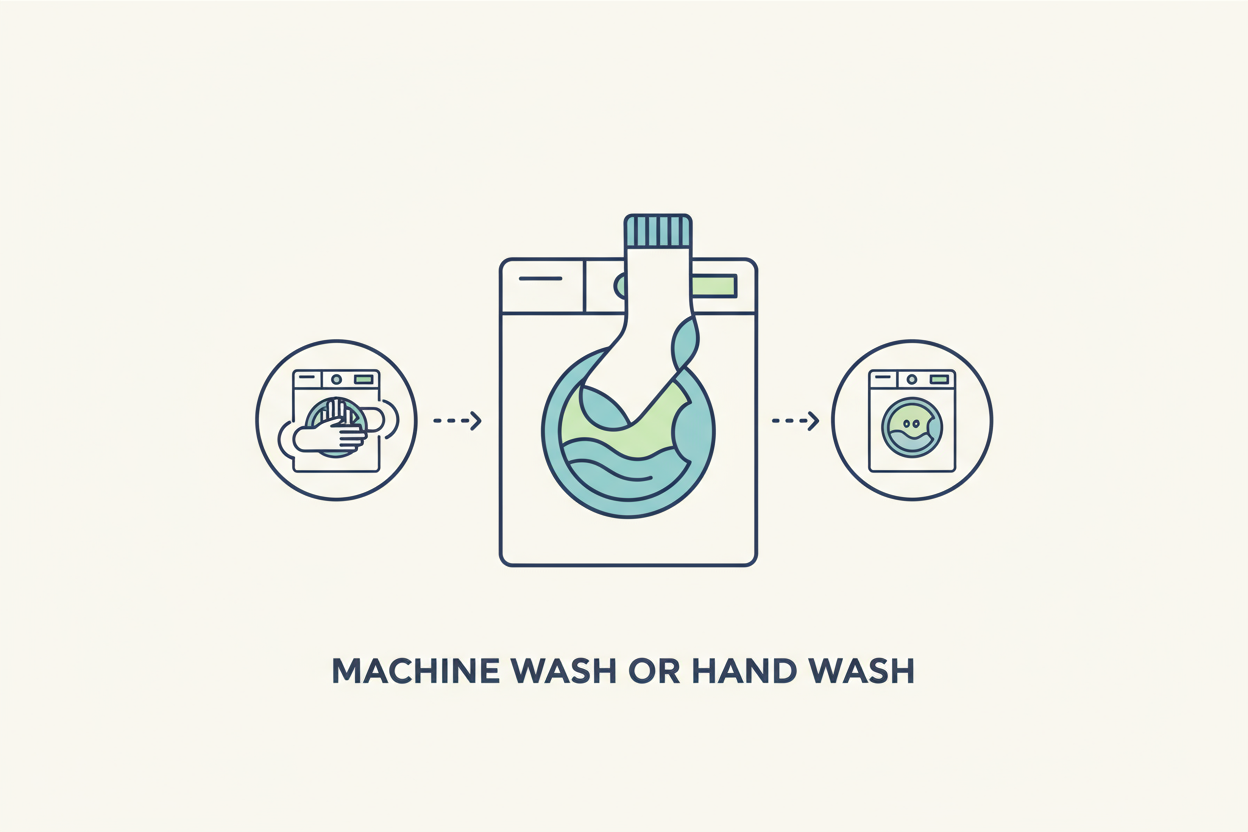 MACHINE WASH OR HAND WASH